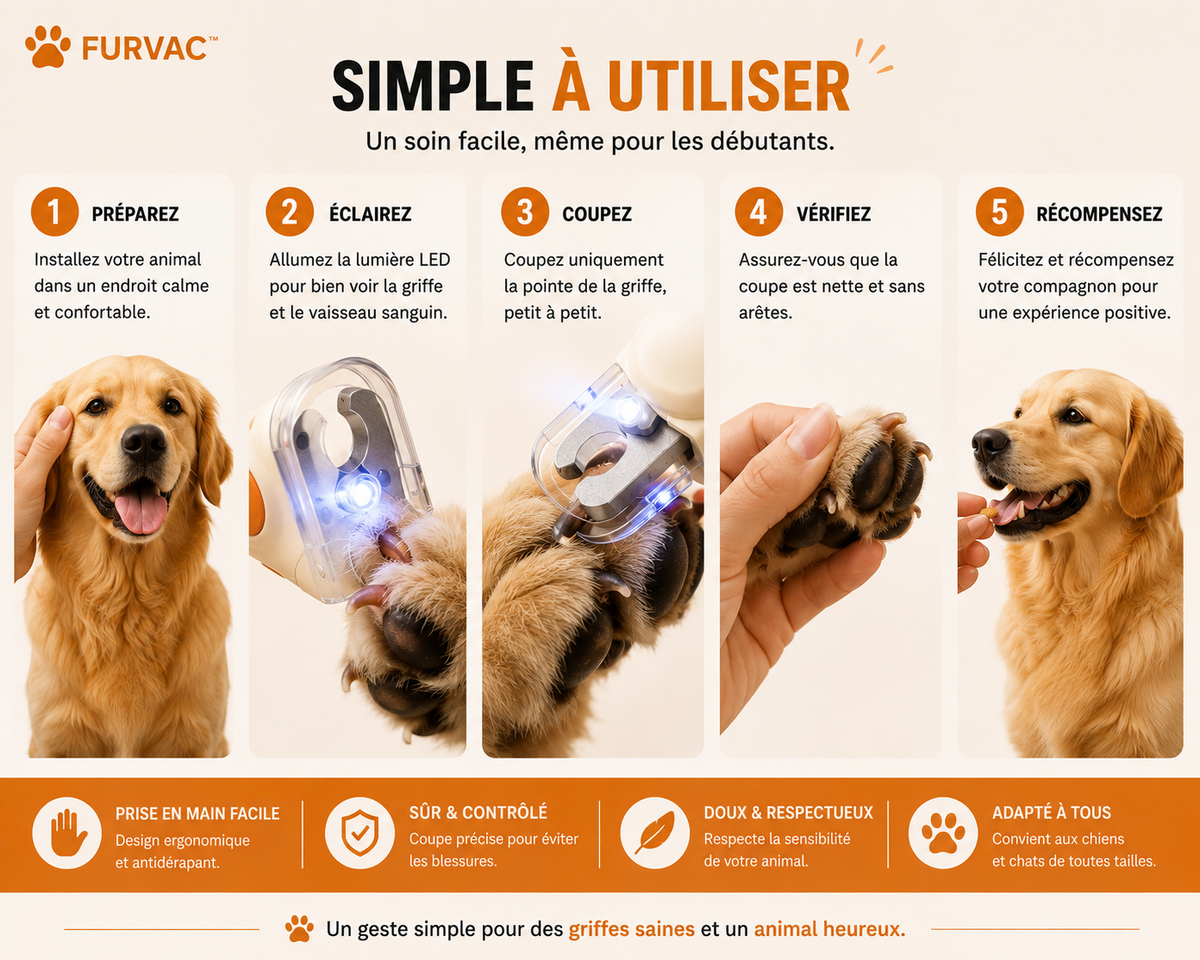 FURVAC™

SIMPLE À UTILISER

Un soin facile, même pour les débutants.

1 PRÉPAREZ

Installez votre animal dans un endroit calme et confortable.

2 ÉCLAIREZ

Allumez la lumière LED pour bien voir la griffe et le vaisseau sanguin.

3 COUPEZ

Coupez uniquement la pointe de la griffe, petit à petit.

4 VÉRIFIEZ

Assurez-vous que la coupe est nette et sans arêtes.

5 RÉCOMPENSEZ

Félicitez et récompensez votre compagnon pour une expérience positive.

PRISE EN MAIN FACILE

Design ergonomique et antidérapant.

SÛR & CONTRÔLÉ

Coupe précise pour éviter les blessures.

DOUX & RESPECTUEUX

Respecte la sensibilité de votre animal.

ADAPTÉ À TOUS

Convient aux chiens et chats de toutes tailles.

Un geste simple pour des griffes saines et un animal heureux.